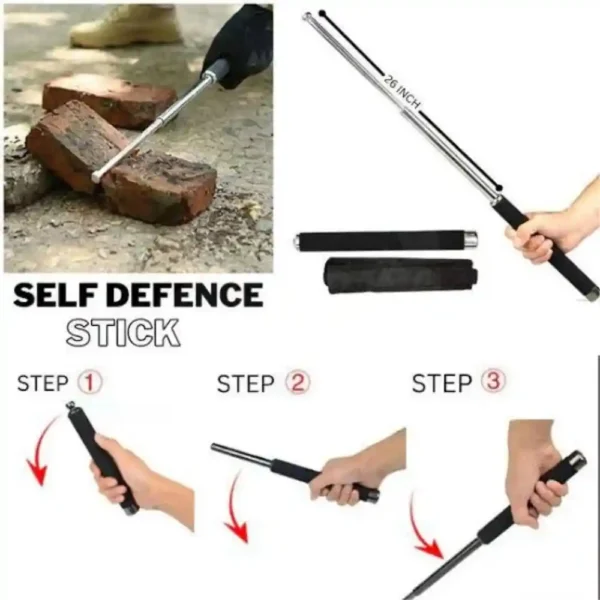 26 INCH

SELF DEFENCE
STICK

STEP ①

STEP ②

STEP ③